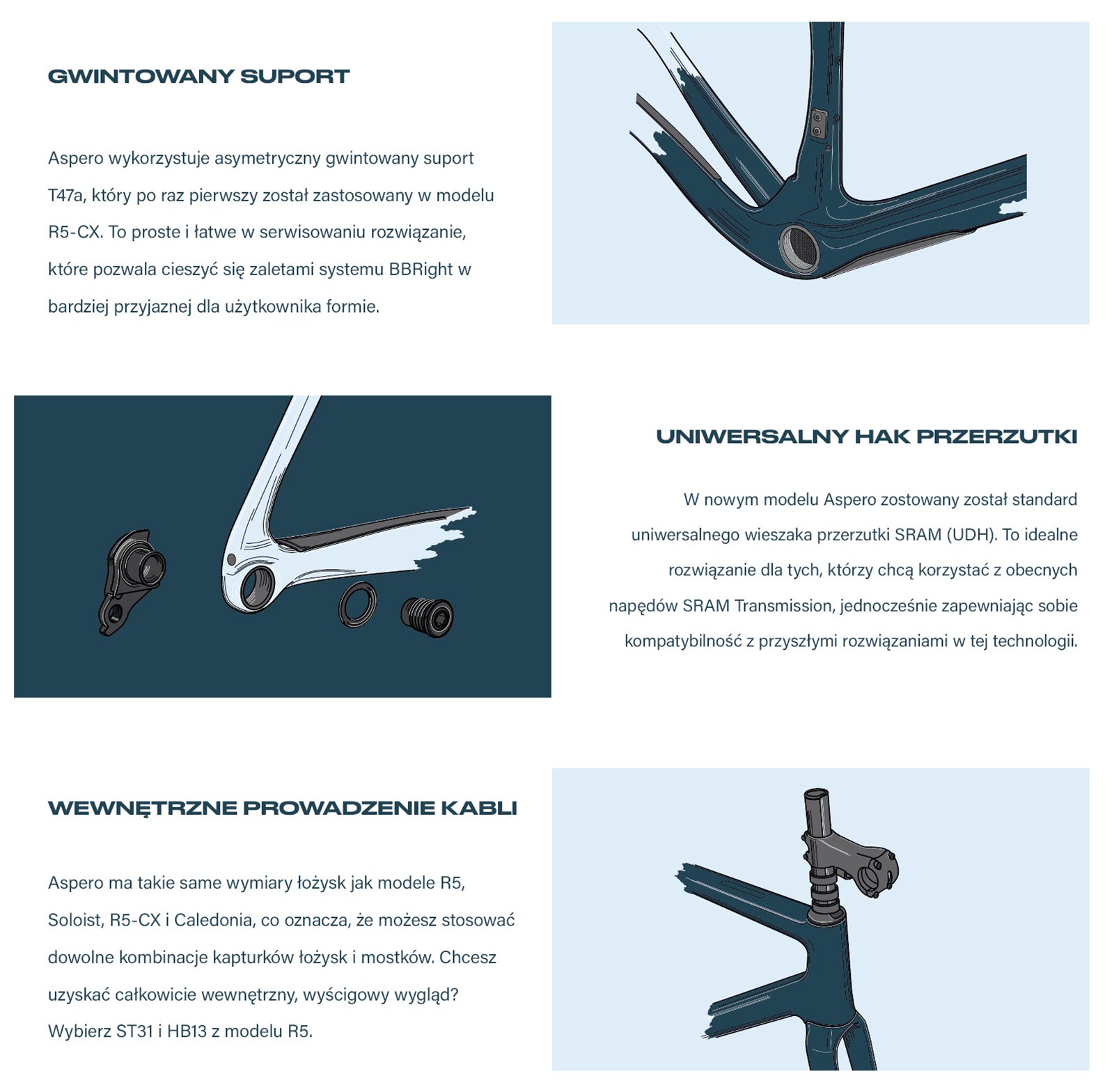 GWINTOWANY SUPORT

Aspero wykorzystuje asymetryczny gwintowany suport T47a, który po raz pierwszy został zastosowany w modelu R5-CX. To proste i łatwe w serwisowaniu rozwiązanie, które pozwala cieszyć się zaletami systemu BBRight w bardziej przyjaznej dla użytkownika formie.

UNIWERSALNY HAK PRZERZUTKI

W nowym modelu Aspero zostowany został standard uniwersalnego wieszaka przerzutki SRAM (UDH). To idealne rozwiązanie dla tych, którzy chcą korzystać z obecnych napędów SRAM Transmission, jednocześnie zapewniając sobie kompatybilność z przyszłymi rozwiązaniami w tej technologii.

WEWNĘTRZNE PROWADZENIE KABLI

Aspero ma takie same wymiary łożysk jak modele R5, Soloist, R5-CX i Caledonia, co oznacza, że możesz stosować dowolne kombinacje kapturków łożysk i mostków. Chcesz uzyskać całkowicie wewnętrzny, wyścigowy wygląd? Wybierz ST31 i HB13 z modelu R5.